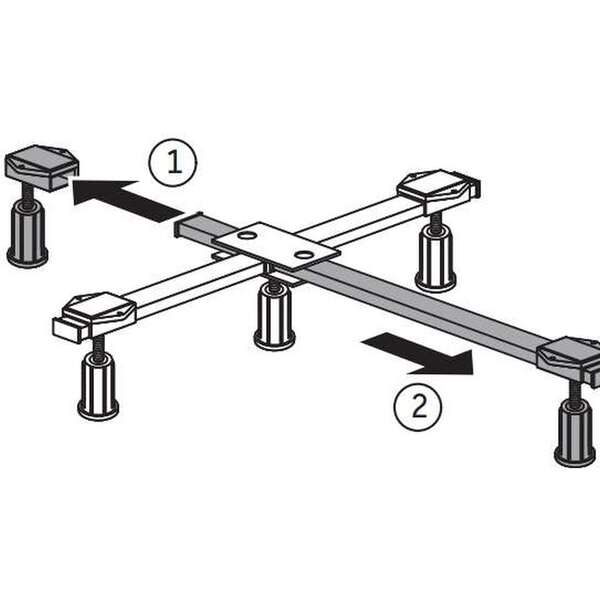 1
2